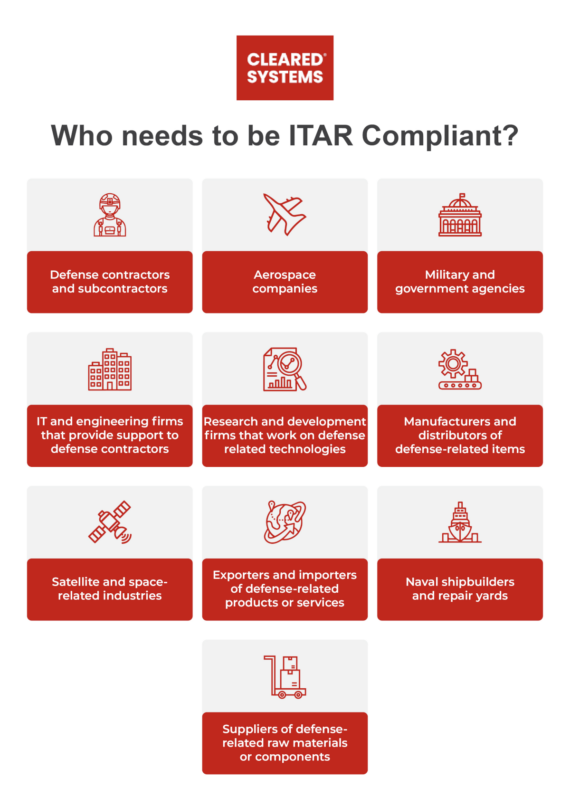 CLEARED® SYSTEMS

Who needs to be ITAR Compliant?

Defense contractors and subcontractors

Aerospace companies

Military and government agencies

IT and engineering firms that provide support to defense contractors

Research and development firms that work on defense related technologies

Manufacturers and distributors of defense-related items

Satellite and space-related industries

Exporters and importers of defense-related products or services

Naval shipbuilders and repair yards

Suppliers of defense-related raw materials or components